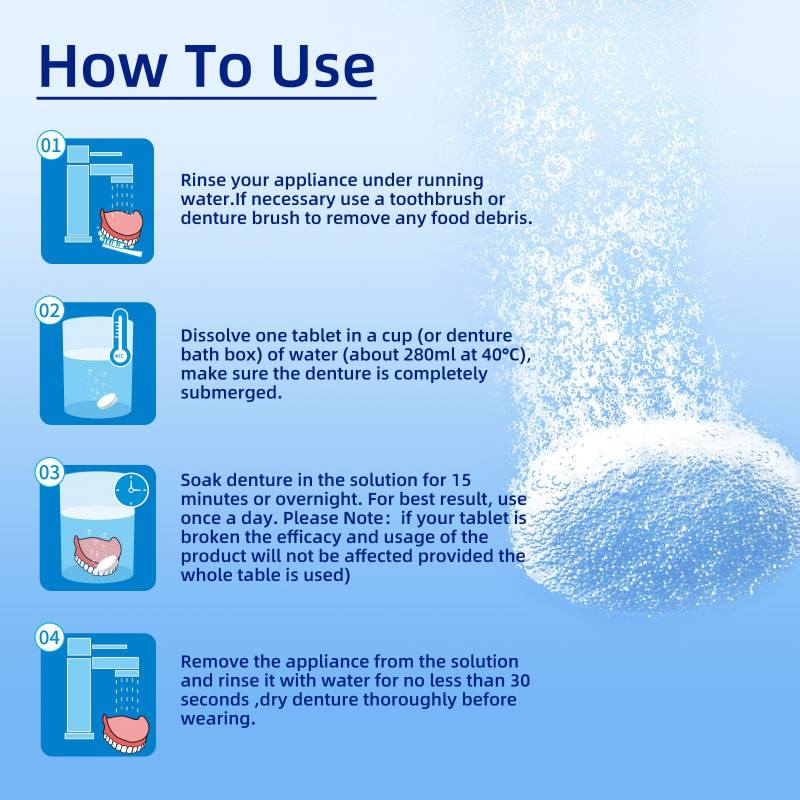 How To Use

01

Rinse your appliance under running water.If necessary use a toothbrush or denture brush to remove any food debris.

02

40°C

Dissolve one tablet in a cup (or denture bath box) of water (about 280ml at 40°C), make sure the denture is completely submerged.

03

Soak denture in the solution for 15 minutes or overnight. For best result, use once a day. Please Note： if your tablet is broken the efficacy and usage of the product will not be affected provided the whole table is used)

04

Remove the appliance from the solution and rinse it with water for no less than 30 seconds ,dry denture thoroughly before wearing.